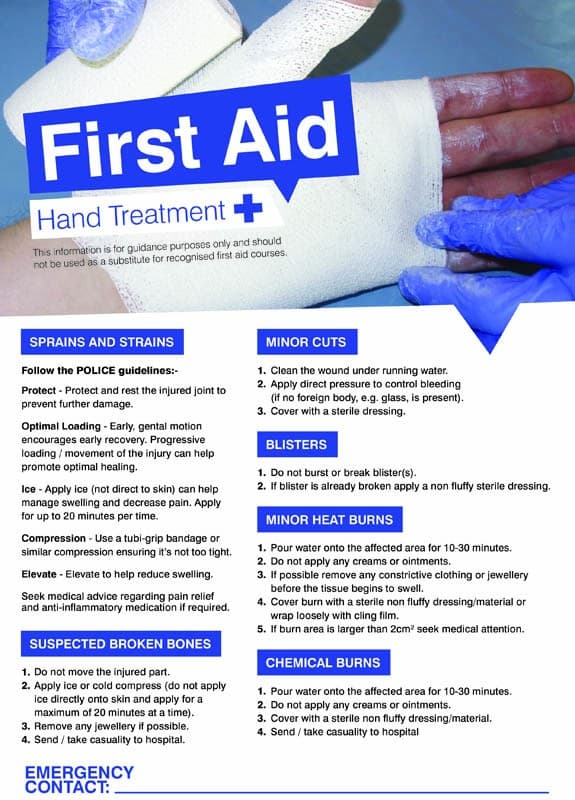 First Aid

Hand Treatment

This information is for guidance purposes only and should not be used as a substitute for recognised first aid courses.

SPRAINS AND STRAINS

Follow the POLICE guidelines:-

Protect - Protect and rest the injured joint to prevent further damage.

Optimal Loading - Early, gental motion encourages early recovery. Progressive loading / movement of the injury can help promote optimal healing.

Ice - Apply ice (not direct to skin) can help manage swelling and decrease pain. Apply for up to 20 minutes per time.

Compression - Use a tubi-grip bandage or similar compression ensuring it's not too tight.

Elevate - Elevate to help reduce swelling.

Seek medical advice regarding pain relief and anti-inflammatory medication if required.

SUSPECTED BROKEN BONES

1. Do not move the injured part.
2. Apply ice or cold compress (do not apply ice directly onto skin and apply for a maximum of 20 minutes at a time).
3. Remove any jewellery if possible.
4. Send / take casuality to hospital.

MINOR CUTS

1. Clean the wound under running water.
2. Apply direct pressure to control bleeding (if no foreign body, e.g. glass, is present).
3. Cover with a sterile dressing.

BLISTERS

1. Do not burst or break blister(s).
2. If blister is already broken apply a non fluffy sterile dressing.

MINOR HEAT BURNS

1. Pour water onto the affected area for 10-30 minutes.
2. Do not apply any creams or ointments.
3. If possible remove any constrictive clothing or jewellery before the tissue begins to swell.
4. Cover burn with a sterile non fluffy dressing/material or wrap loosely with cling film.
5. If burn area is larger than $2cm^2$ seek medical attention.

CHEMICAL BURNS

1. Pour water onto the affected area for 10-30 minutes.
2. Do not apply any creams or ointments.
3. Cover with a sterile non fluffy dressing/material.
4. Send / take casuality to hospital

EMERGENCY CONTACT: